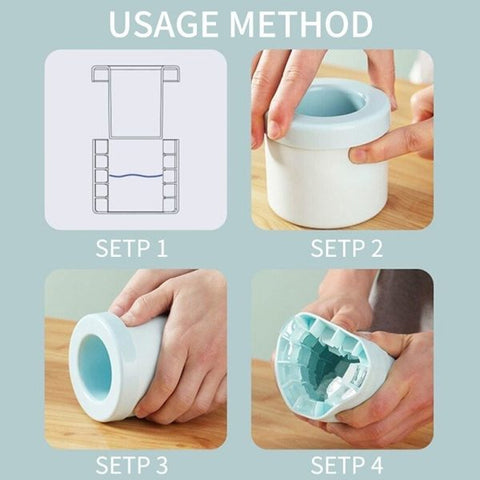 USAGE METHOD

SETP 1

SETP 2

SETP 3

SETP 4