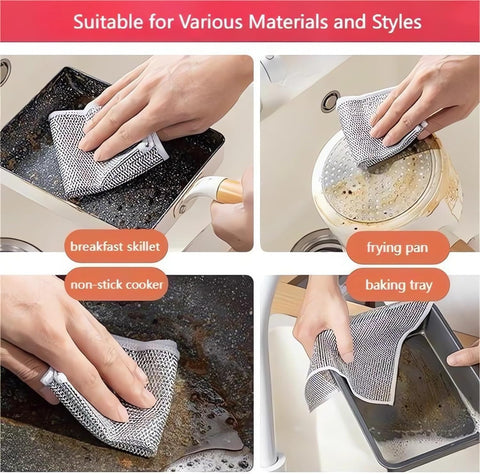 Suitable for Various Materials and Styles

breakfast skillet

frying pan

non-stick cooker

baking tray